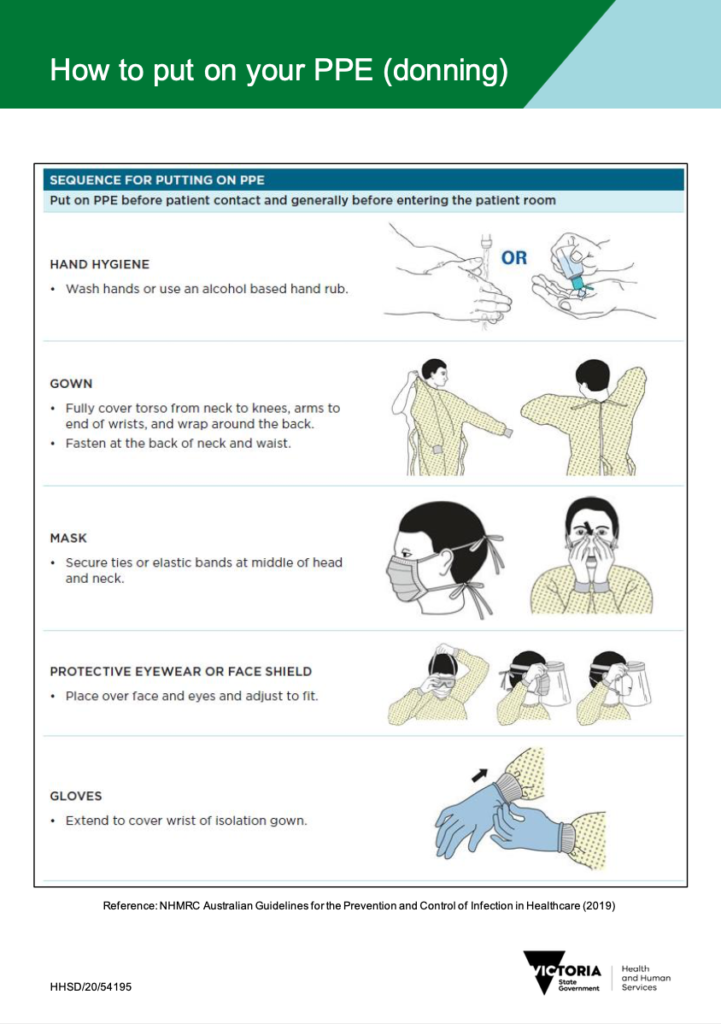 How to put on your PPE (donning)

SEQUENCE FOR PUTTING ON PPE

Put on PPE before patient contact and generally before entering the patient room

HAND HYGIENE

• Wash hands or use an alcohol based hand rub.

OR

GOWN

• Fully cover torso from neck to knees, arms to end of wrists, and wrap around the back.
• Fasten at the back of neck and waist.

MASK

• Secure ties or elastic bands at middle of head and neck.

PROTECTIVE EYEWEAR OR FACE SHIELD

• Place over face and eyes and adjust to fit.

GLOVES

• Extend to cover wrist of isolation gown.

Reference: NHMRC Australian Guidelines for the Prevention and Control of Infection in Healthcare (2019)

HHSD/20/54195

VICTORIA State Government

Health and Human Services